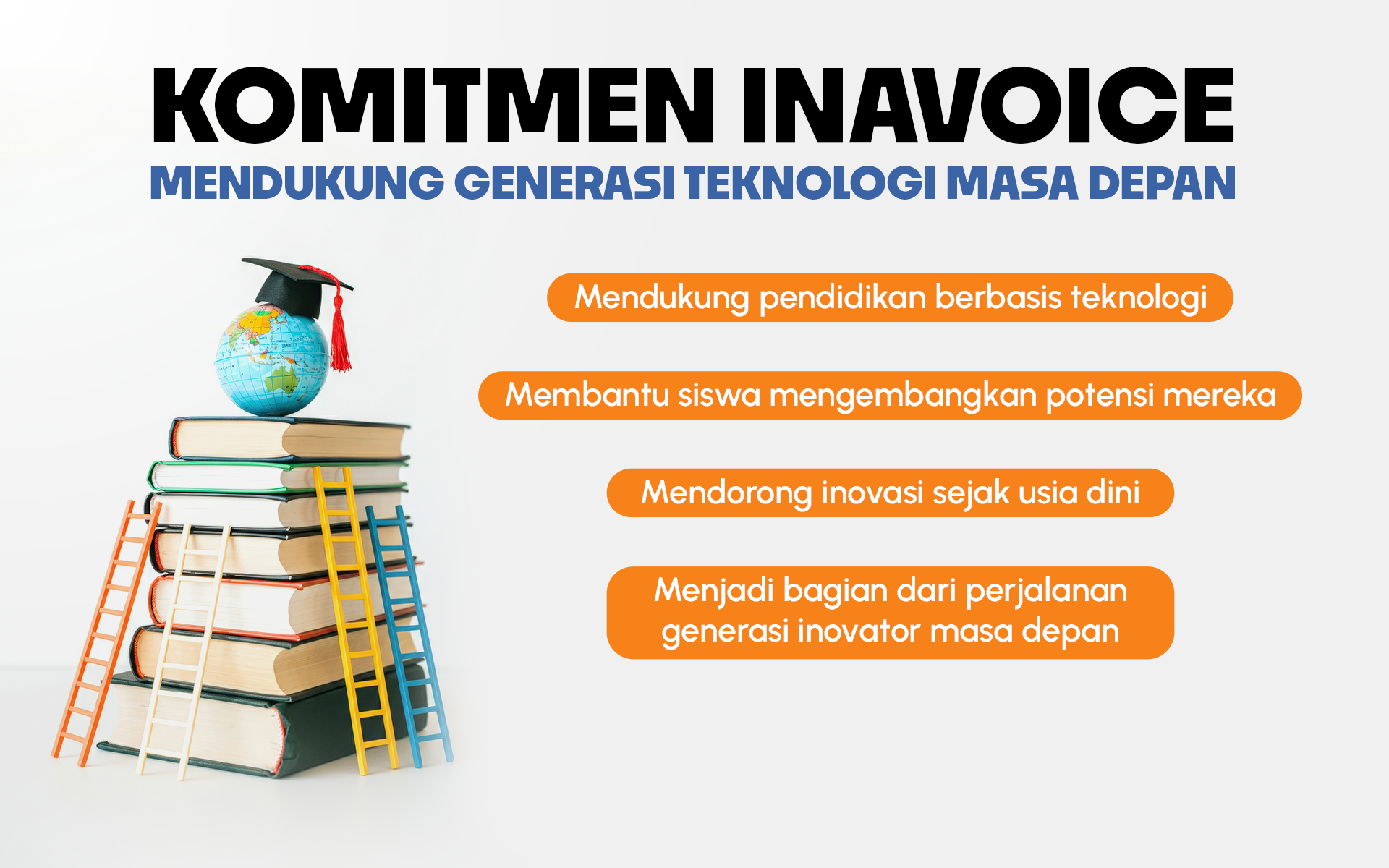 KOMITMEN INAVOICE
MENDUKUNG GENERASI TEKNOLOGI MASA DEPAN

Mendukung pendidikan berbasis teknologi

Membantu siswa mengembangkan potensi mereka

Mendorong inovasi sejak usia dini

Menjadi bagian dari perjalanan generasi inovator masa depan