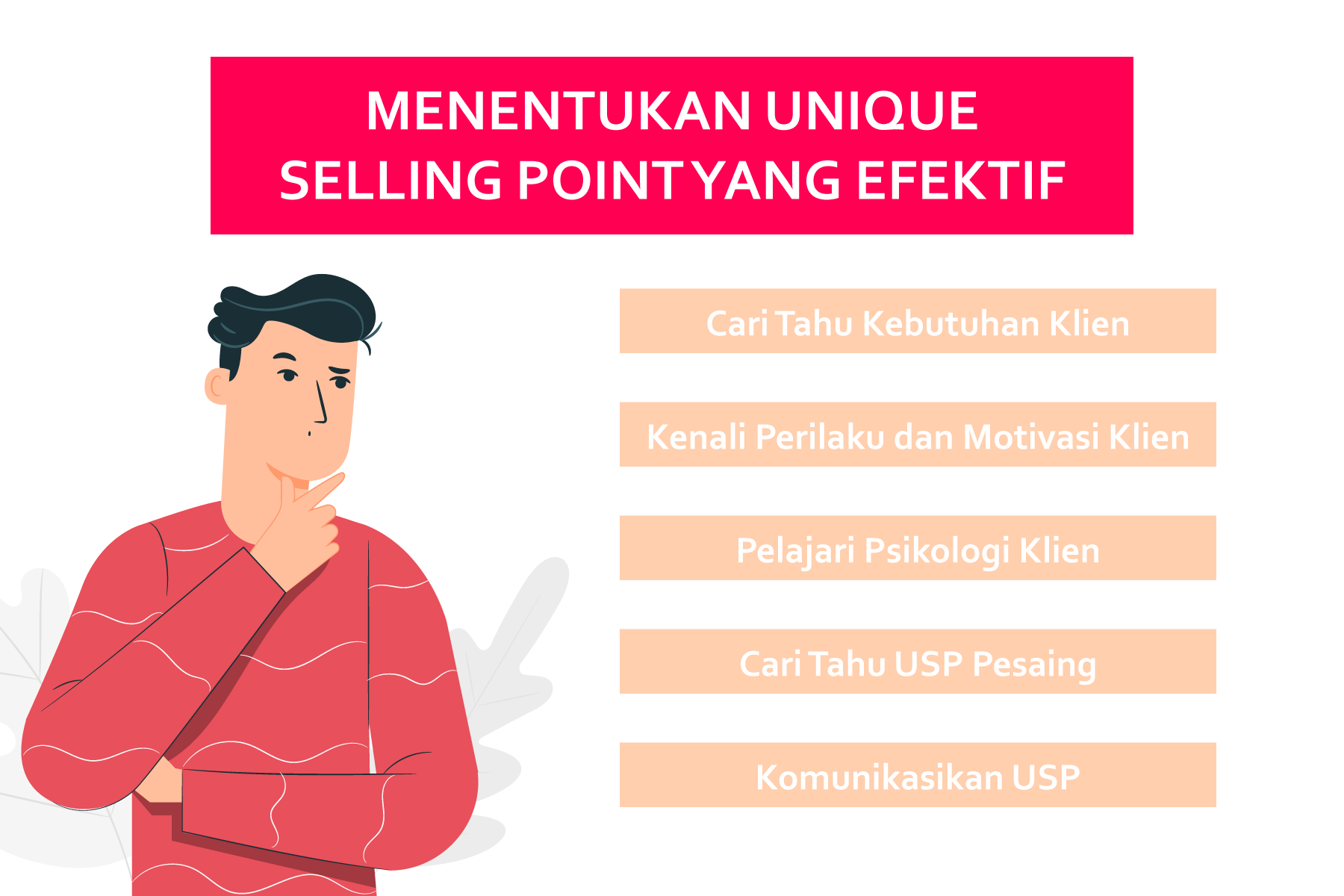 MENENTUKAN UNIQUE SELLING POINT YANG EFEKTIF

Cari Tahu Kebutuhan Klien

Kenali Perilaku dan Motivasi Klien

Pelajari Psikologi Klien

Cari Tahu USP Pesaing

Komunikasikan USP