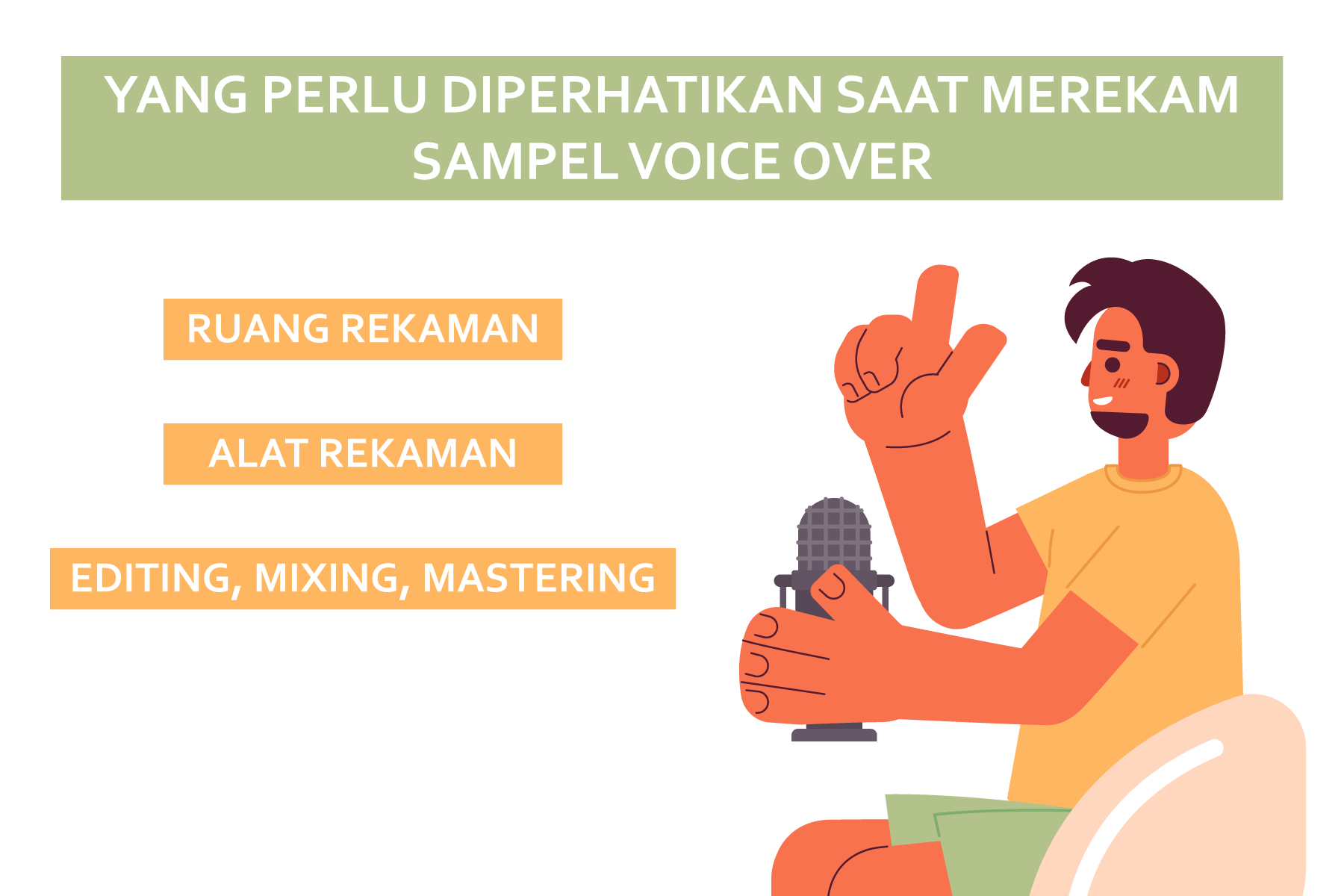 YANG PERLU DIPERHATIKAN SAAT MEREKAM SAMPEL VOICE OVER

RUANG REKAMAN

ALAT REKAMAN

EDITING, MIXING, MASTERING