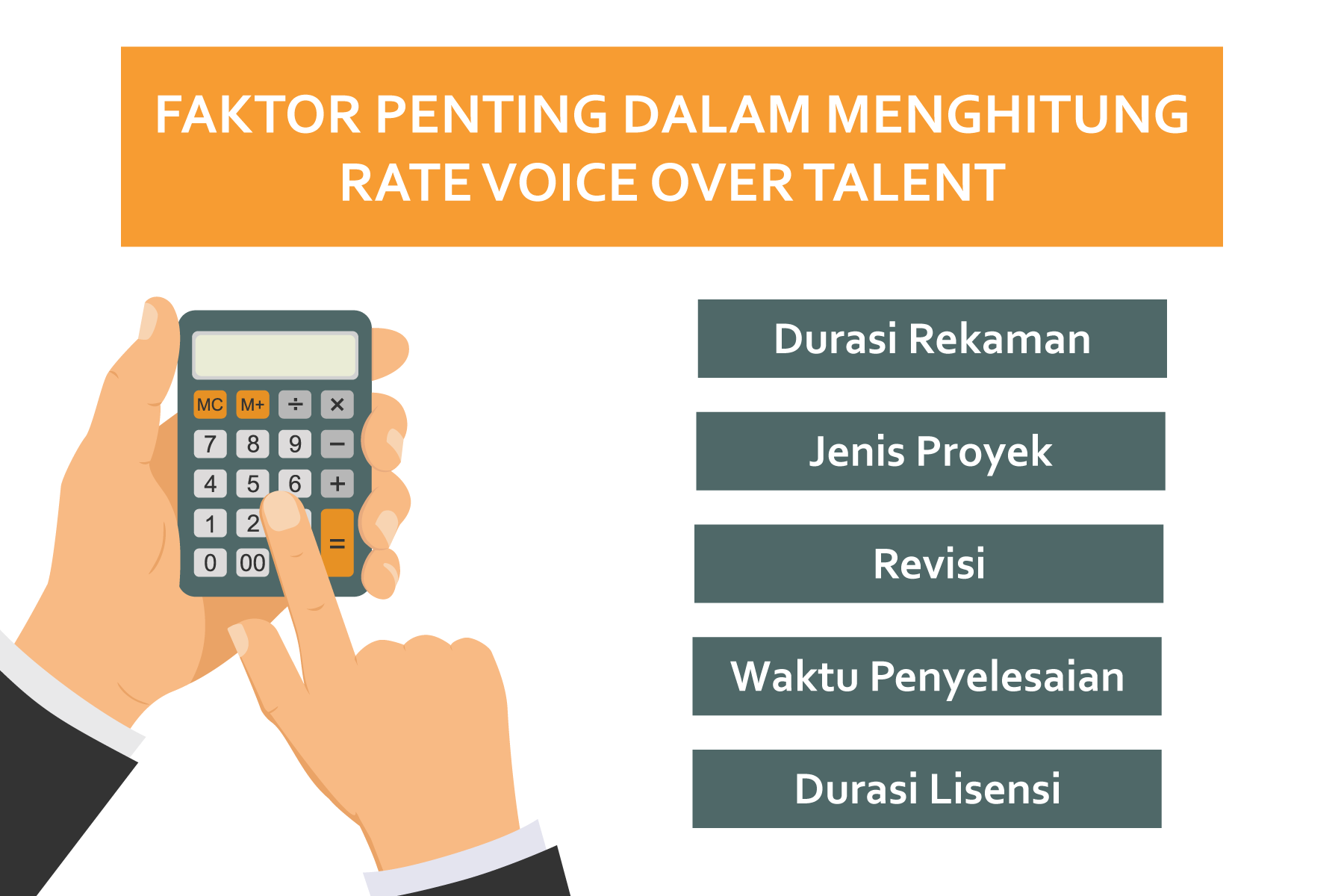 FAKTOR PENTING DALAM MENGHITUNG RATE VOICE OVER TALENT

MC M+ ÷ ×
7 8 9 −
4 5 6 +
1 2 =
0 00

Durasi Rekaman

Jenis Proyek

Revisi

Waktu Penyelesaian

Durasi Lisensi