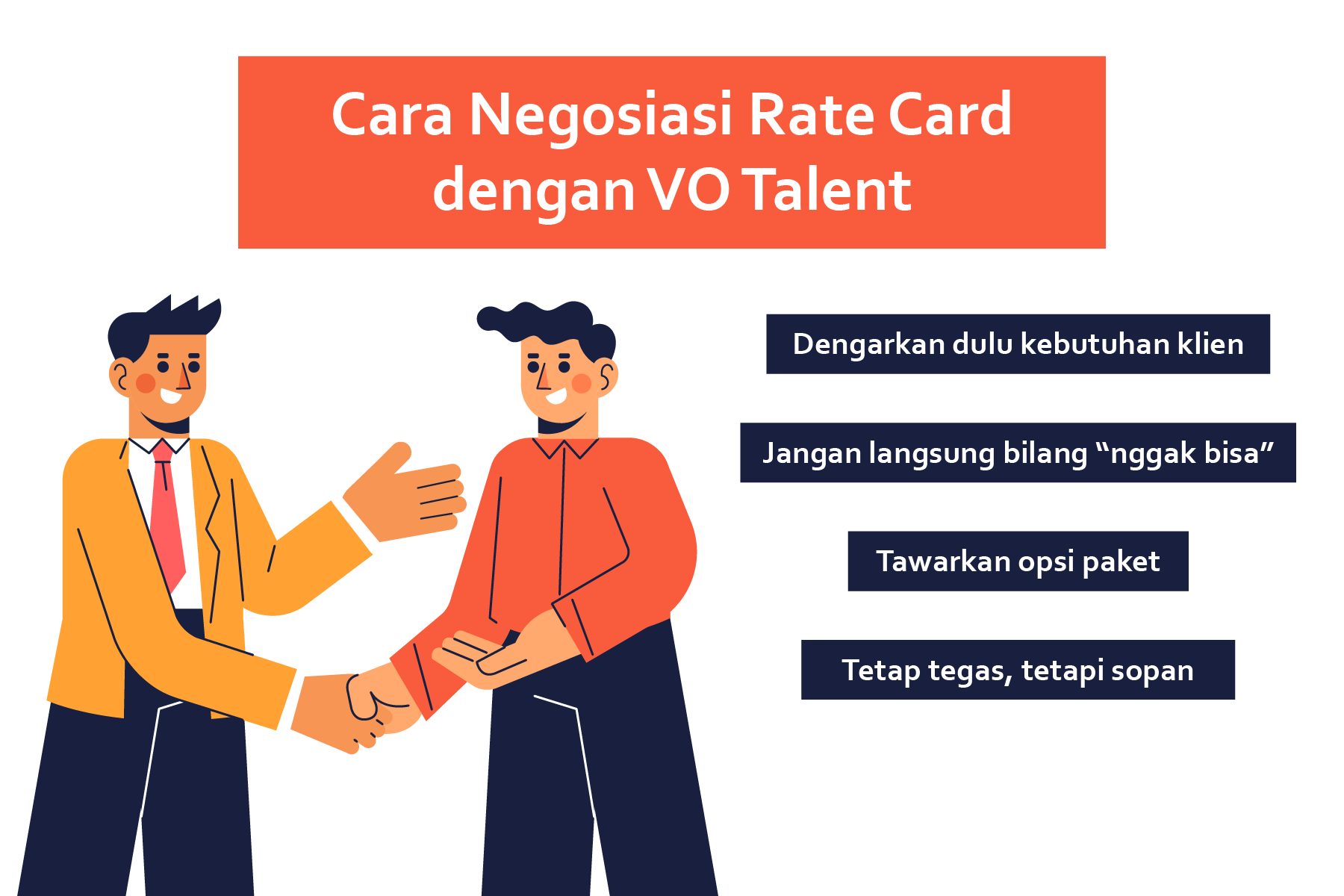 Cara Negosiasi Rate Card dengan VO Talent

Dengarkan dulu kebutuhan klien

Jangan langsung bilang “nggak bisa”

Tawarkan opsi paket

Tetap tegas, tetapi sopan