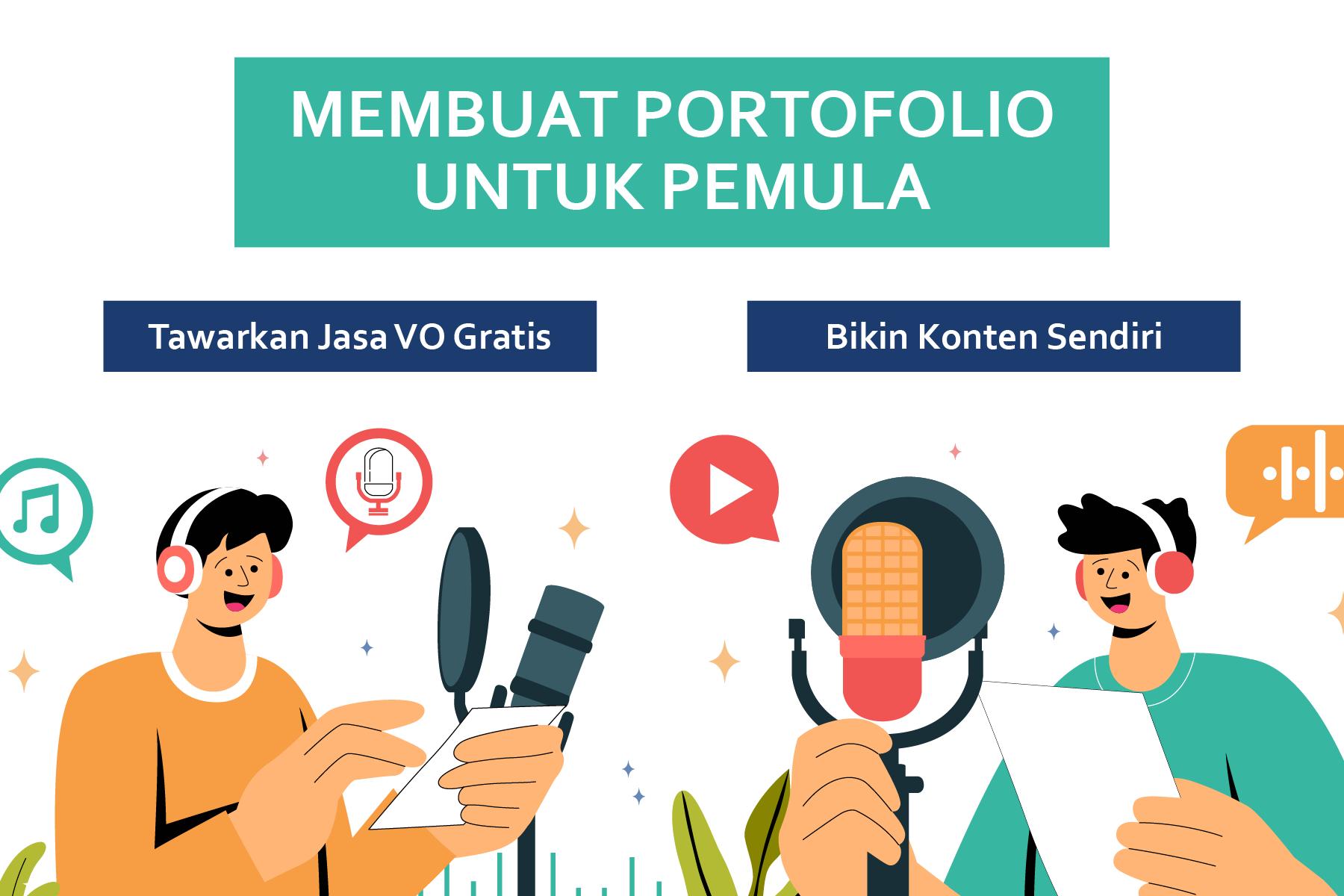 MEMBUAT PORTOFOLIO UNTUK PEMULA

Tawarkan Jasa VO Gratis

Bikin Konten Sendiri