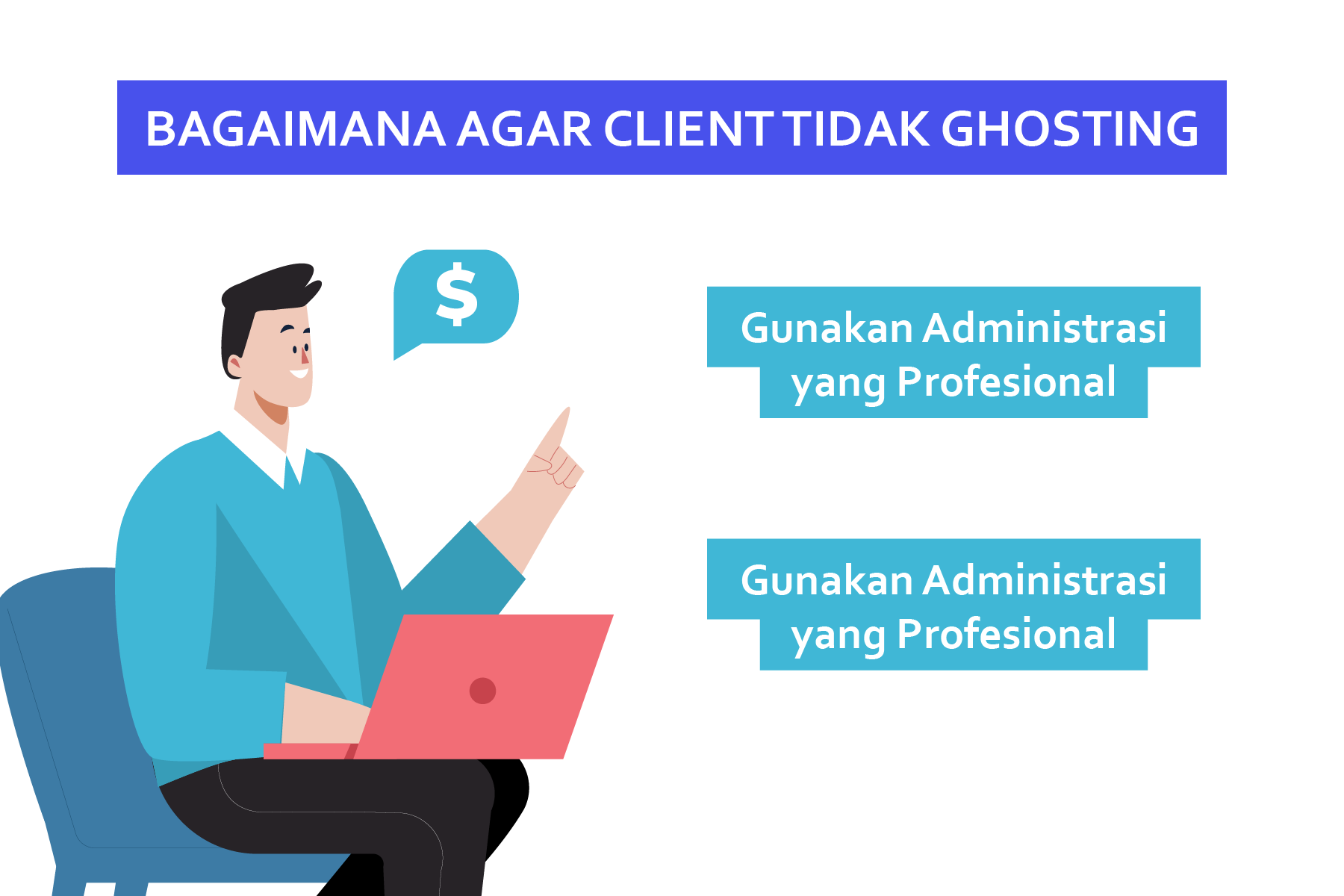 BAGAIMANA AGAR CLIENT TIDAK GHOSTING

$

Gunakan Administrasi yang Profesional

Gunakan Administrasi yang Profesional