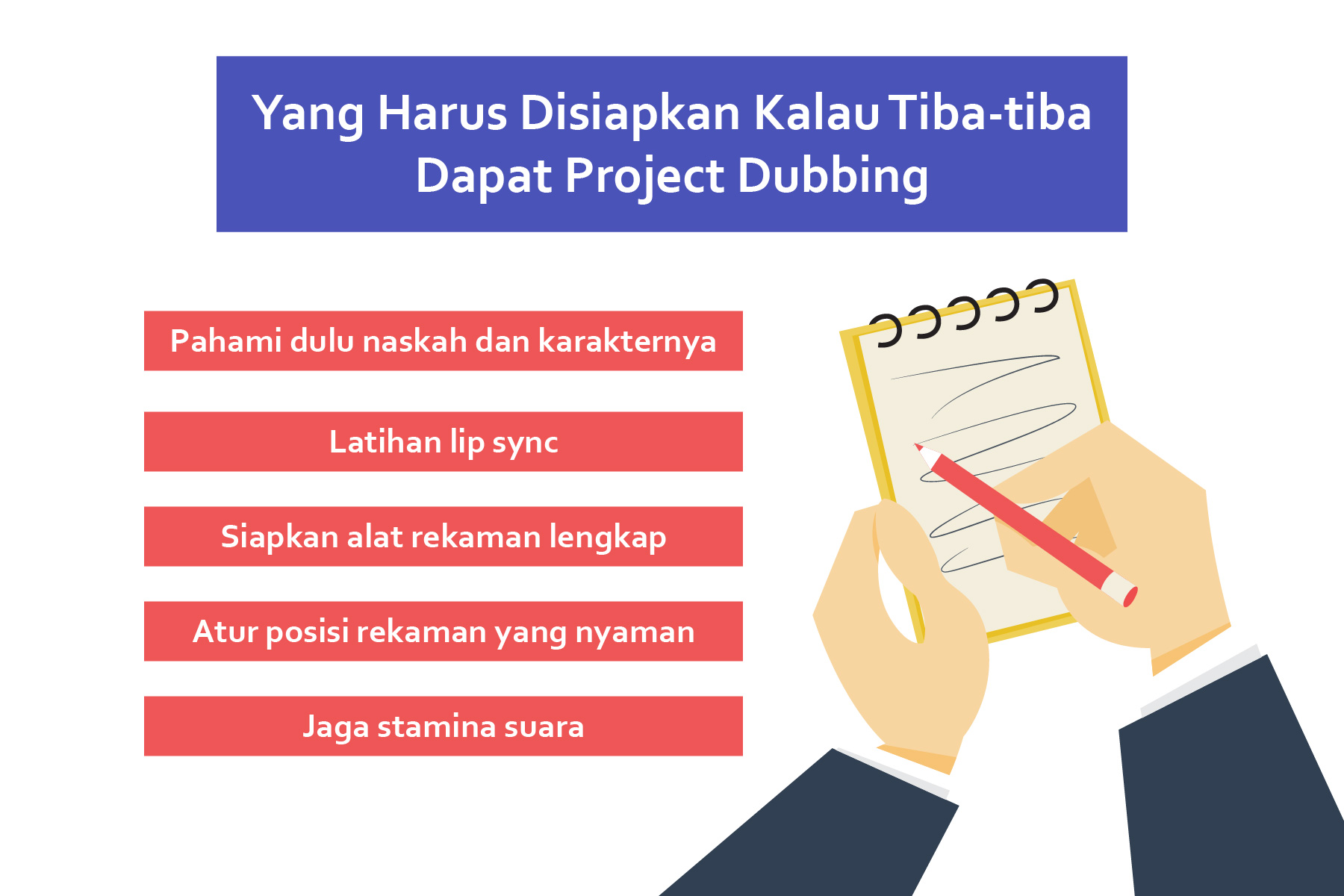 Yang Harus Disiapkan Kalau Tiba-tiba Dapat Project Dubbing

Pahami dulu naskah dan karakternya

Latihan lip sync

Siapkan alat rekaman lengkap

Atur posisi rekaman yang nyaman

Jaga stamina suara