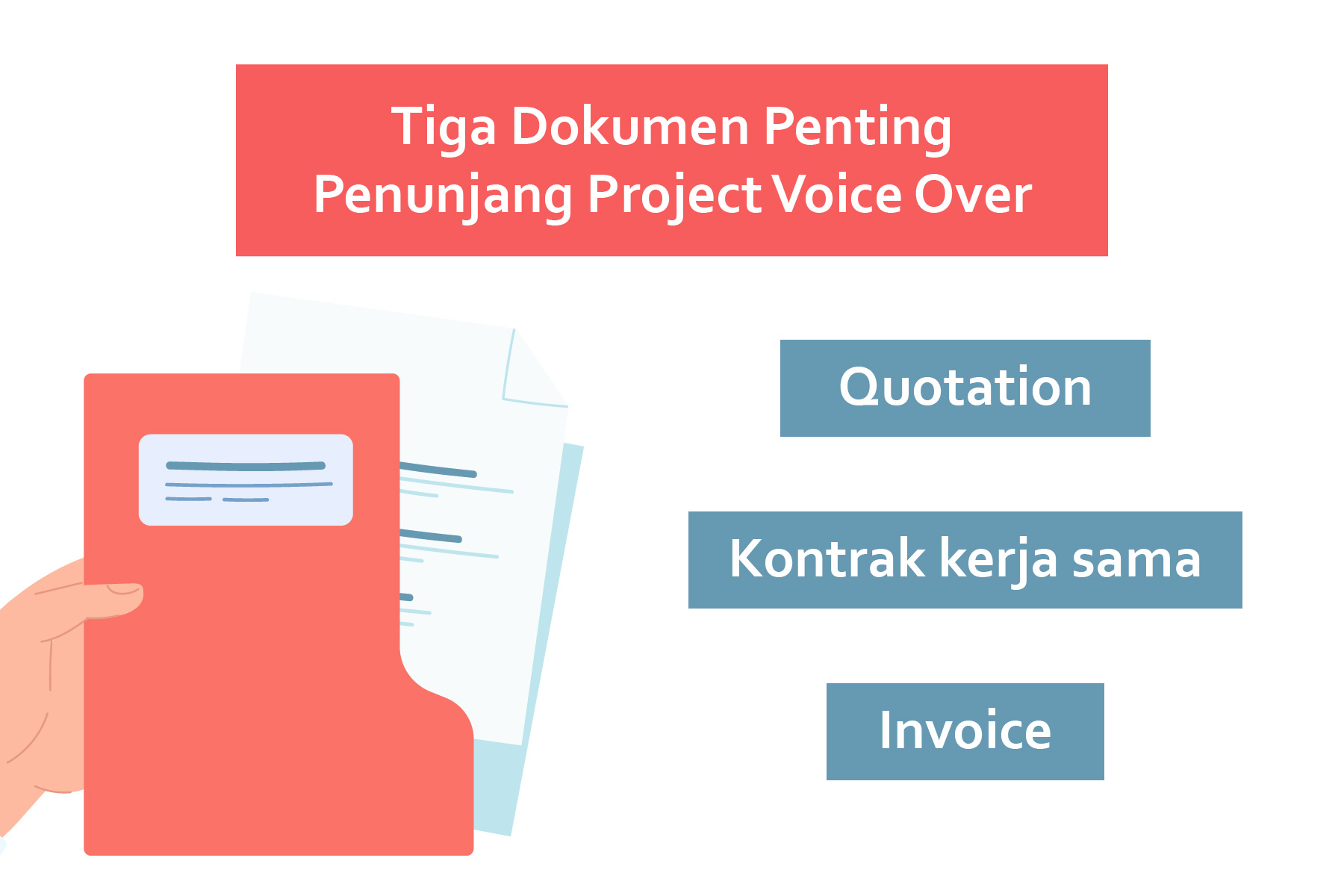 Tiga Dokumen Penting
Penunjang Project Voice Over

Quotation

Kontrak kerja sama

Invoice