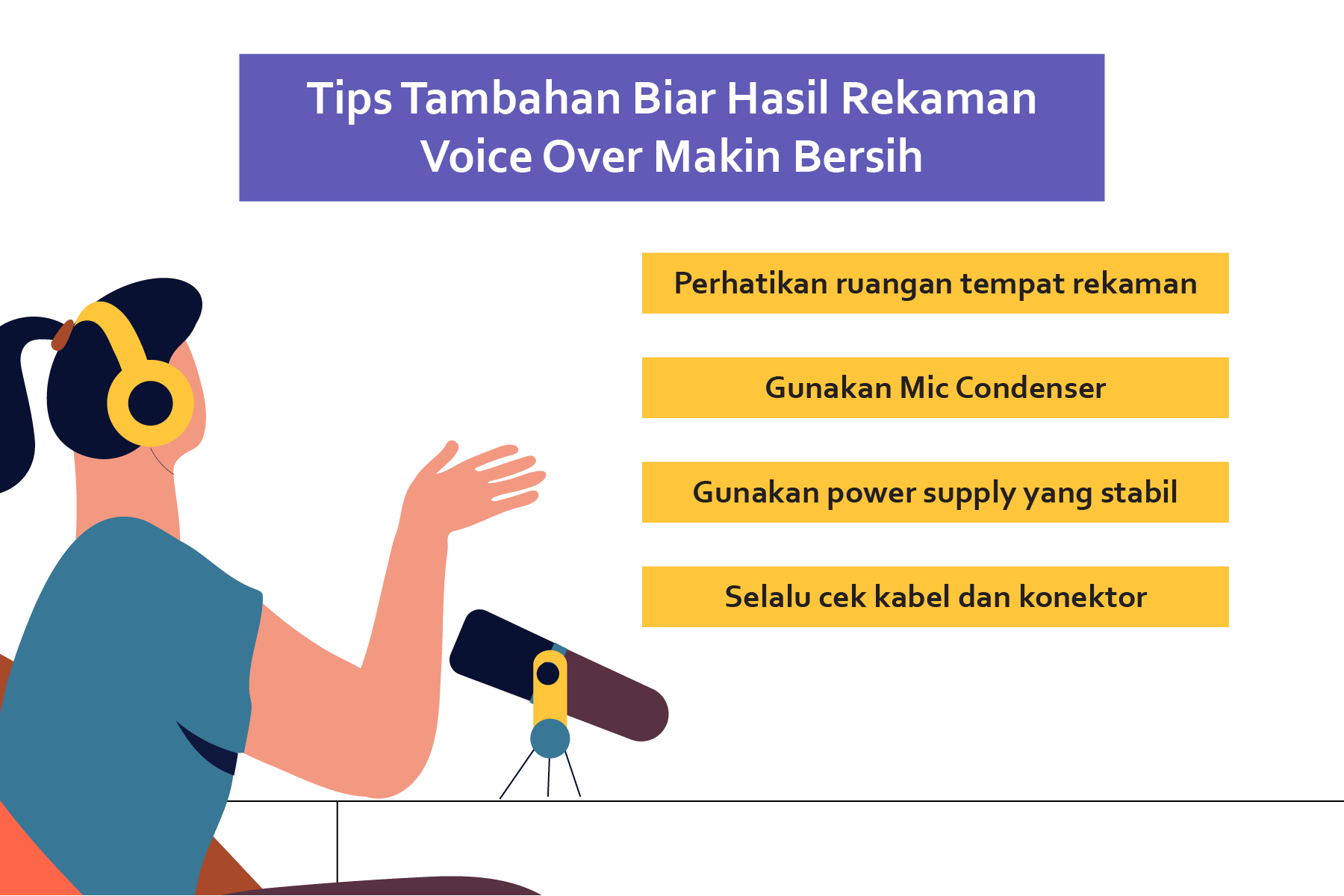 Tips Tambahan Biar Hasil Rekaman Voice Over Makin Bersih

Perhatikan ruangan tempat rekaman

Gunakan Mic Condenser

Gunakan power supply yang stabil

Selalu cek kabel dan konektor