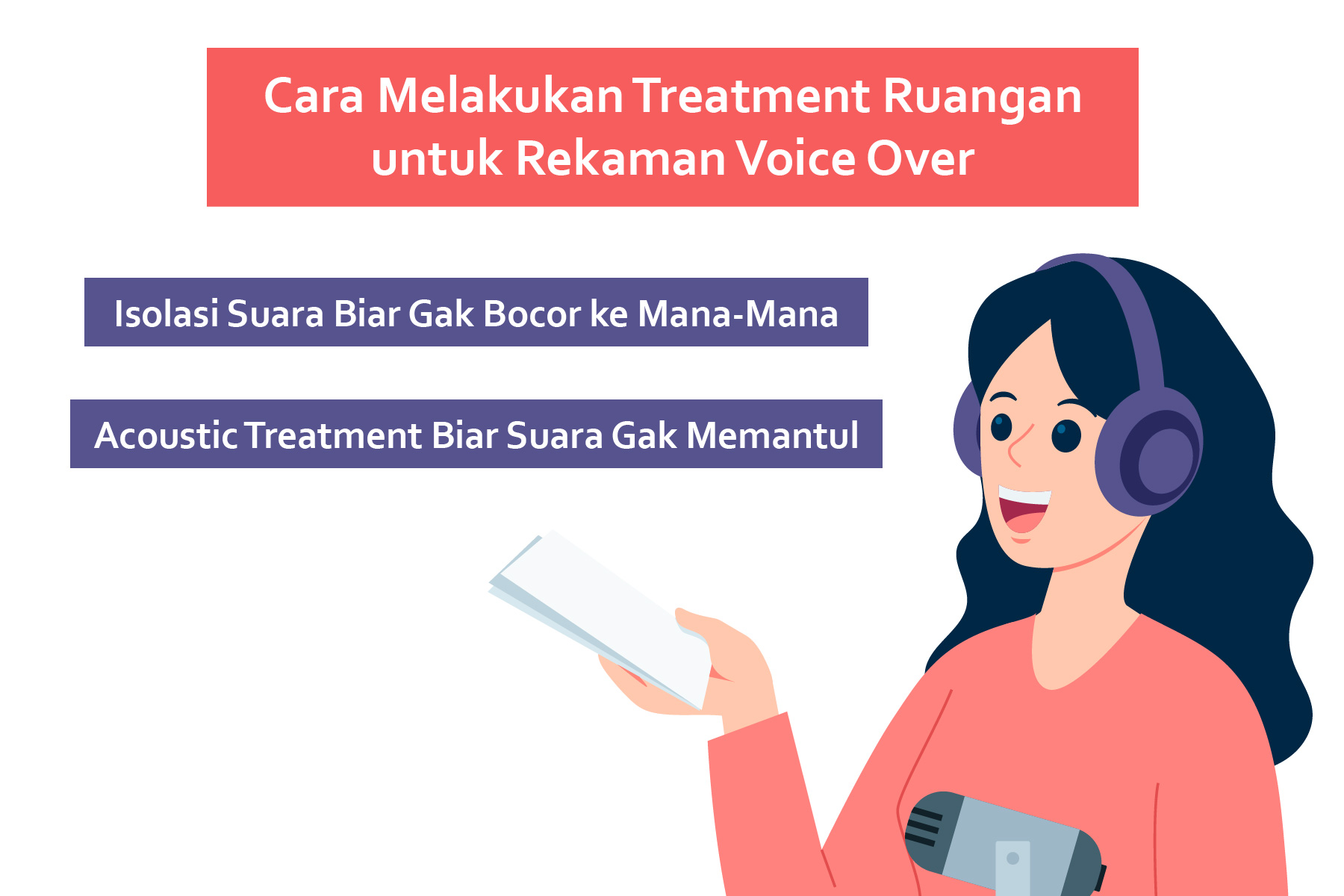 Cara Melakukan Treatment Ruangan untuk Rekaman Voice Over

Isolasi Suara Biar Gak Bocor ke Mana-Mana

Acoustic Treatment Biar Suara Gak Memantul