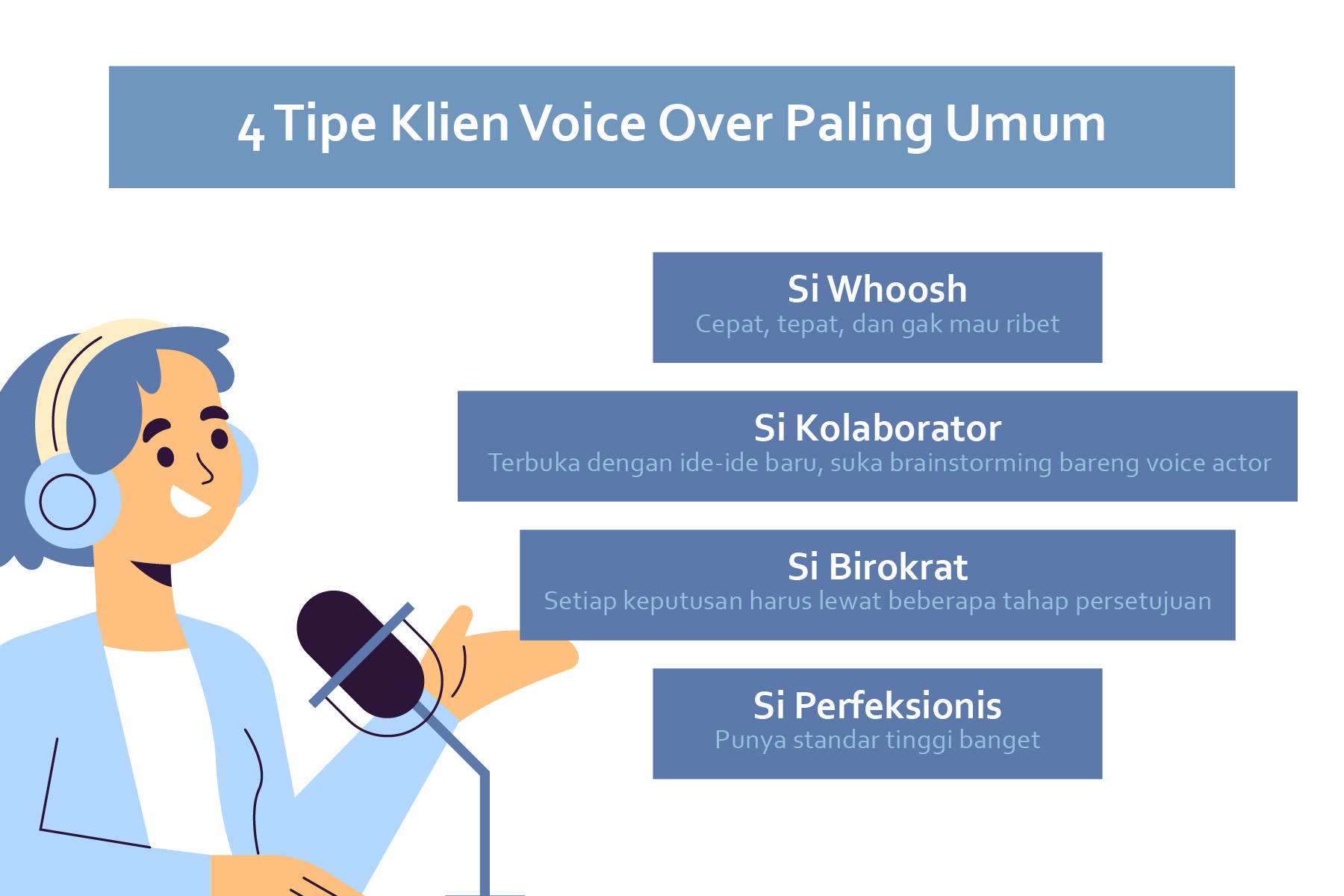 4 Tipe Klien Voice Over Paling Umum

Si Whoosh
Cepat, tepat, dan gak mau ribet

Si Kolaborator
Terbuka dengan ide-ide baru, suka brainstorming bareng voice actor

Si Birokrat
Setiap keputusan harus lewat beberapa tahap persetujuan

Si Perfeksionis
Punya standar tinggi banget