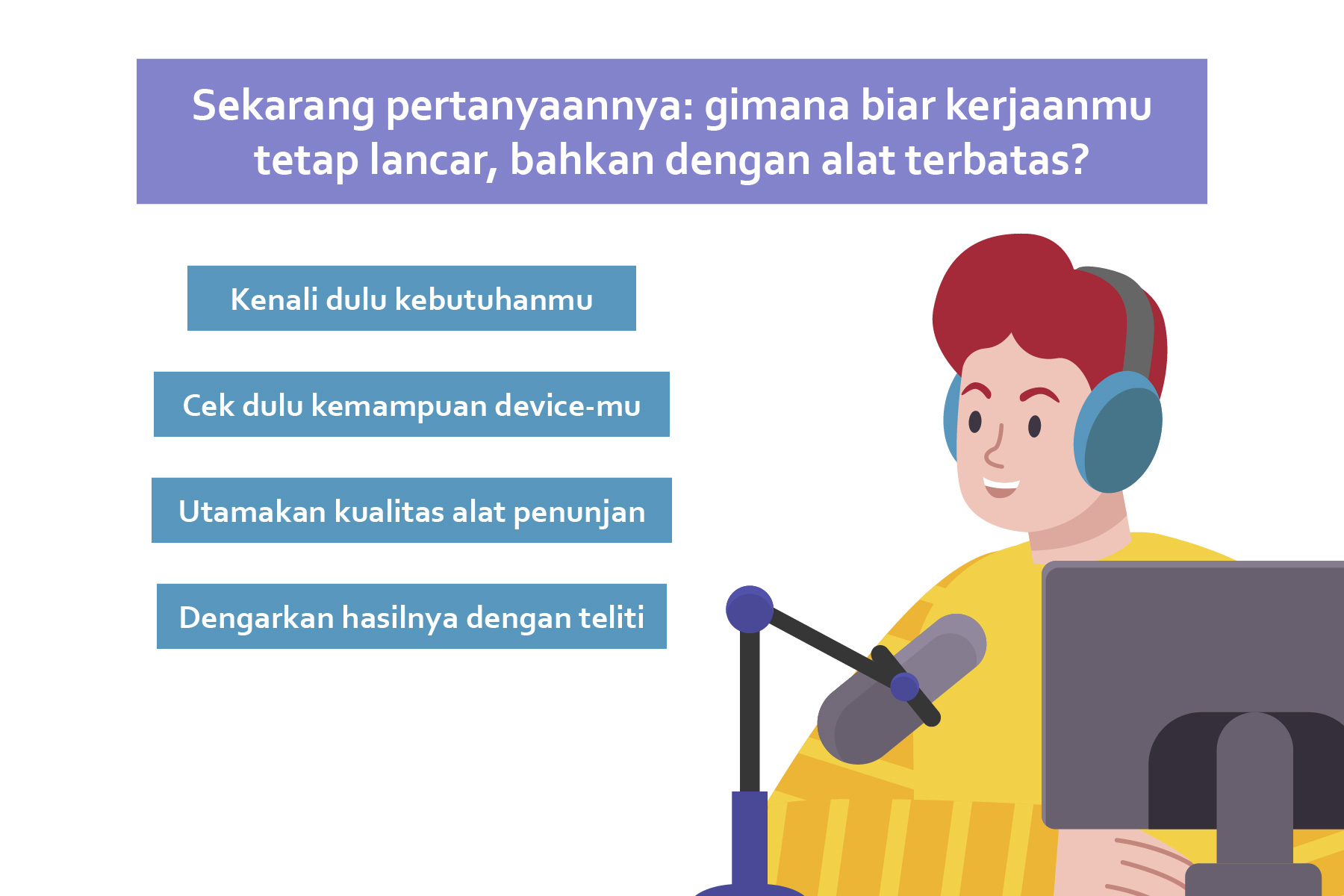 Sekarang pertanyaannya: gimana biar kerjaanmu tetap lancar, bahkan dengan alat terbatas?

Kenali dulu kebutuhanmu

Cek dulu kemampuan device-mu

Utamakan kualitas alat penunjan

Dengarkan hasilnya dengan teliti