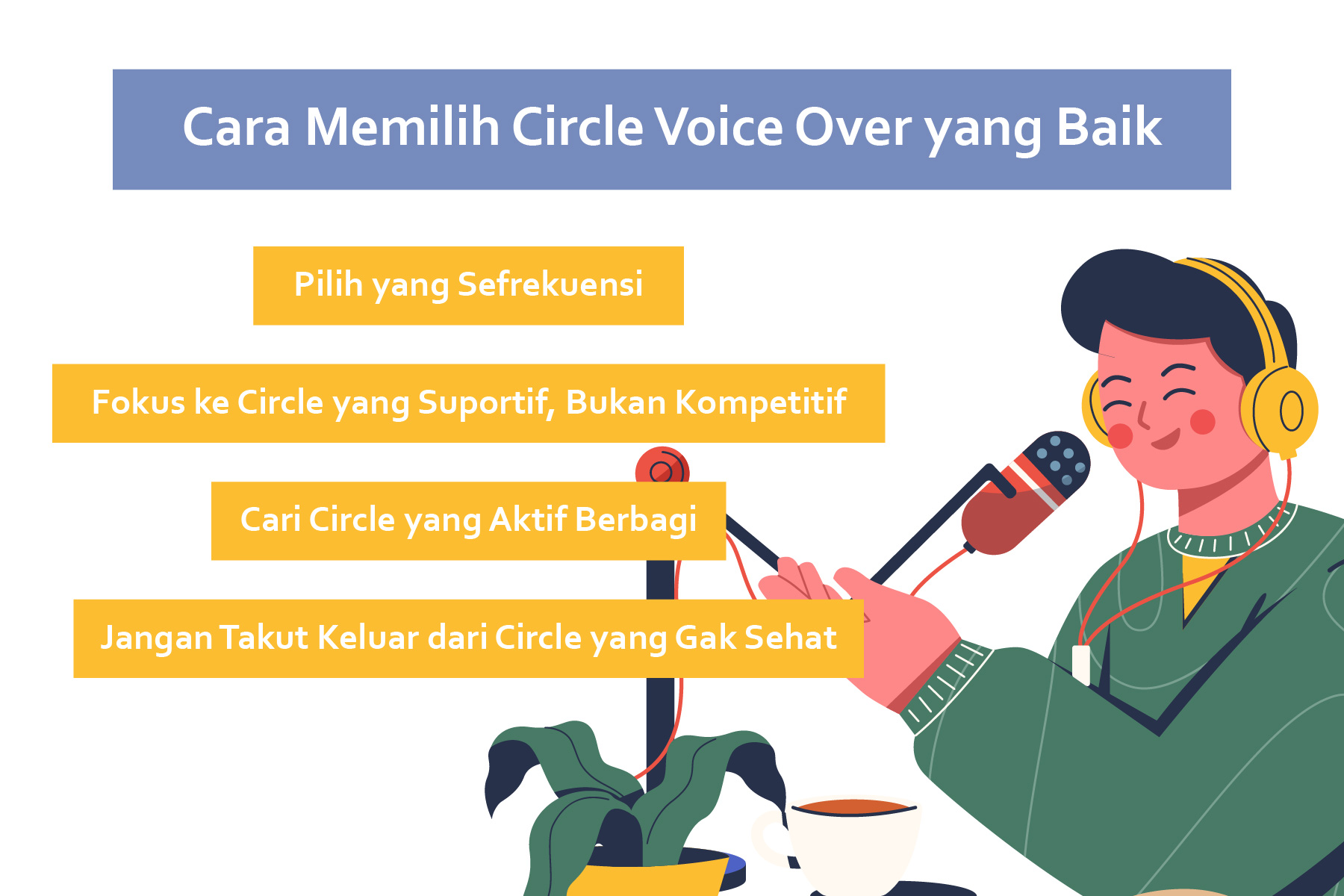 Cara Memilih Circle Voice Over yang Baik

Pilih yang Sefrekuensi

Fokus ke Circle yang Suportif, Bukan Kompetitif

Cari Circle yang Aktif Berbagi

Jangan Takut Keluar dari Circle yang Gak Sehat