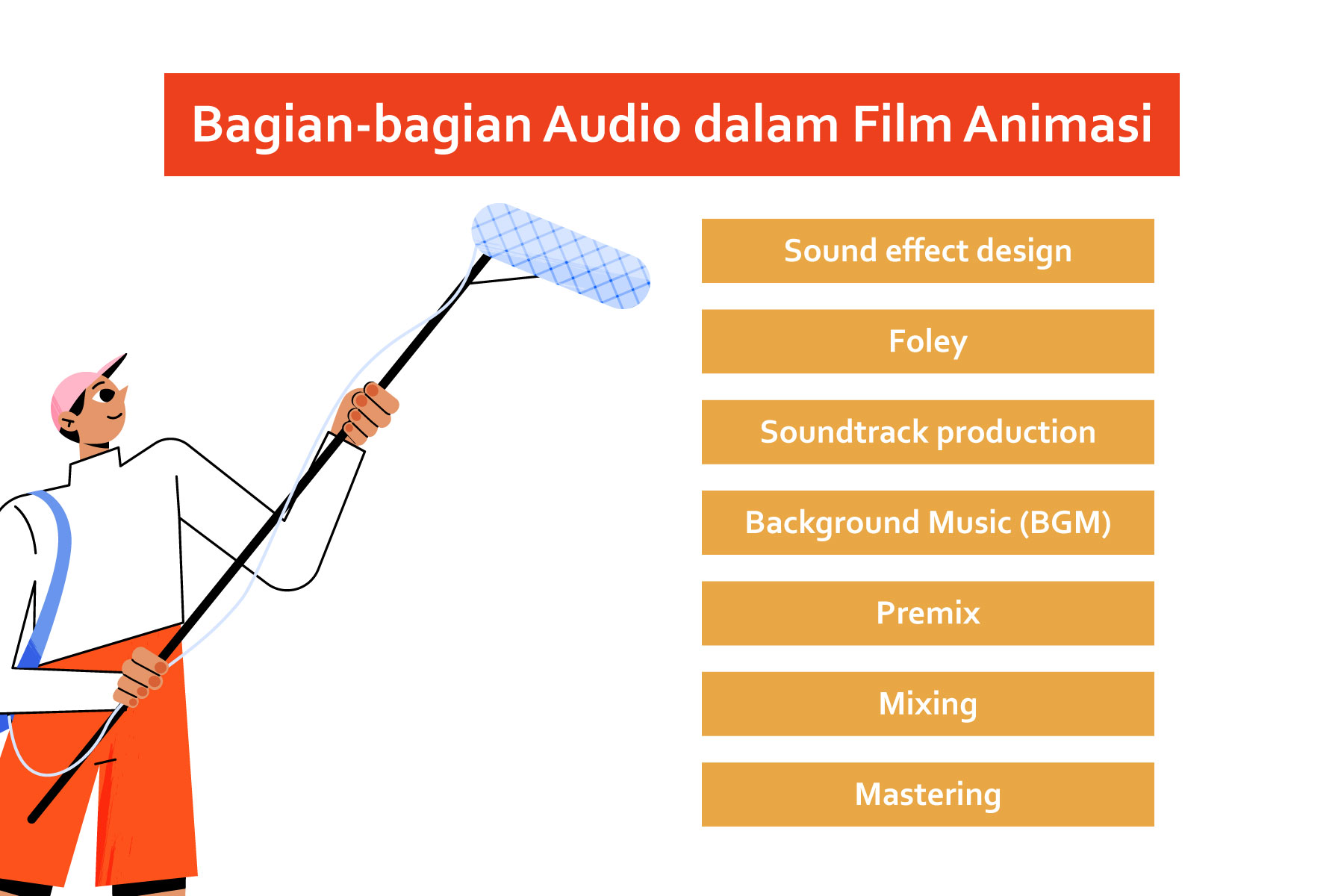 Bagian-bagian Audio dalam Film Animasi

Sound effect design

Foley

Soundtrack production

Background Music (BGM)

Premix

Mixing

Mastering