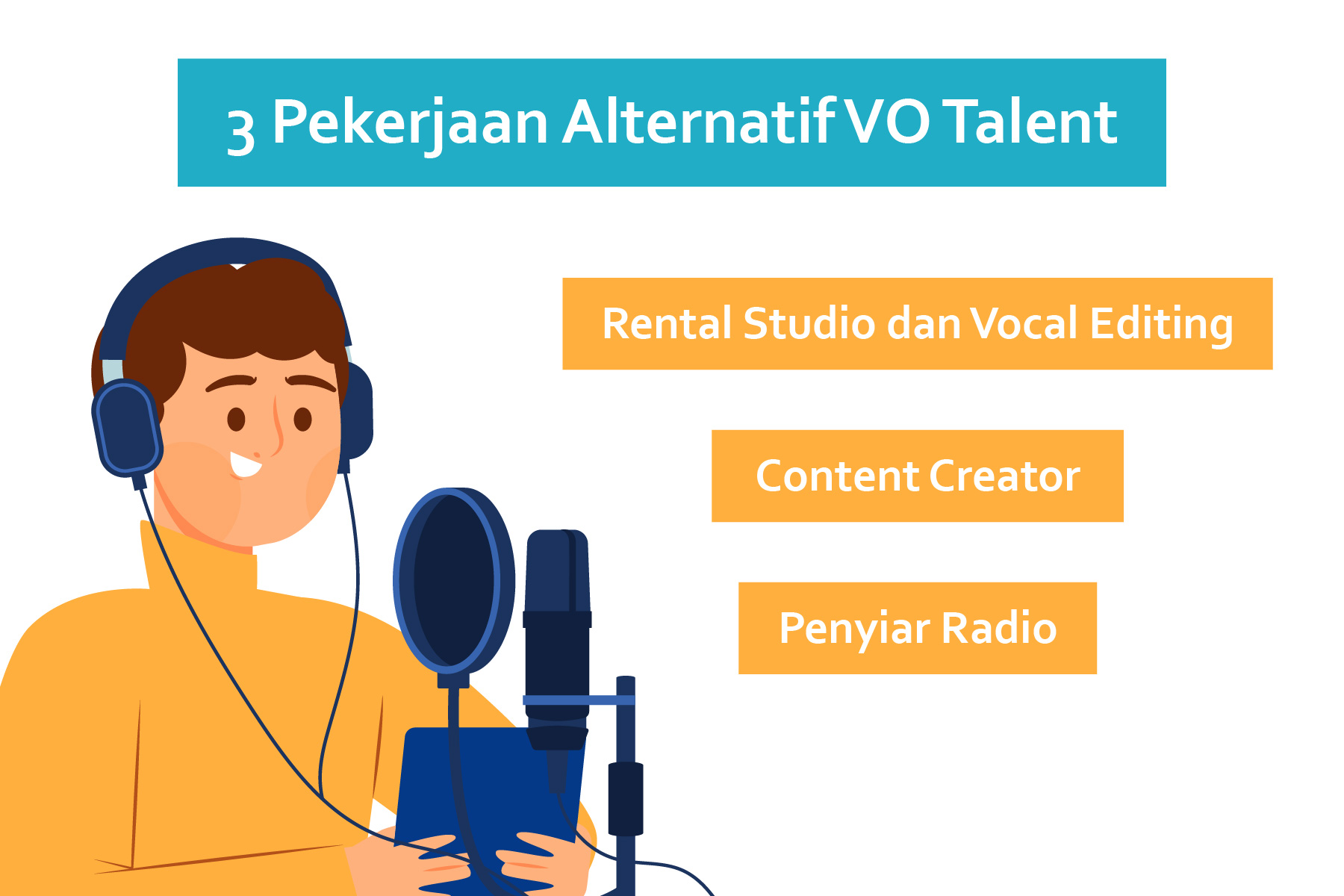 3 Pekerjaan Alternatif VO Talent

Rental Studio dan Vocal Editing

Content Creator

Penyiar Radio