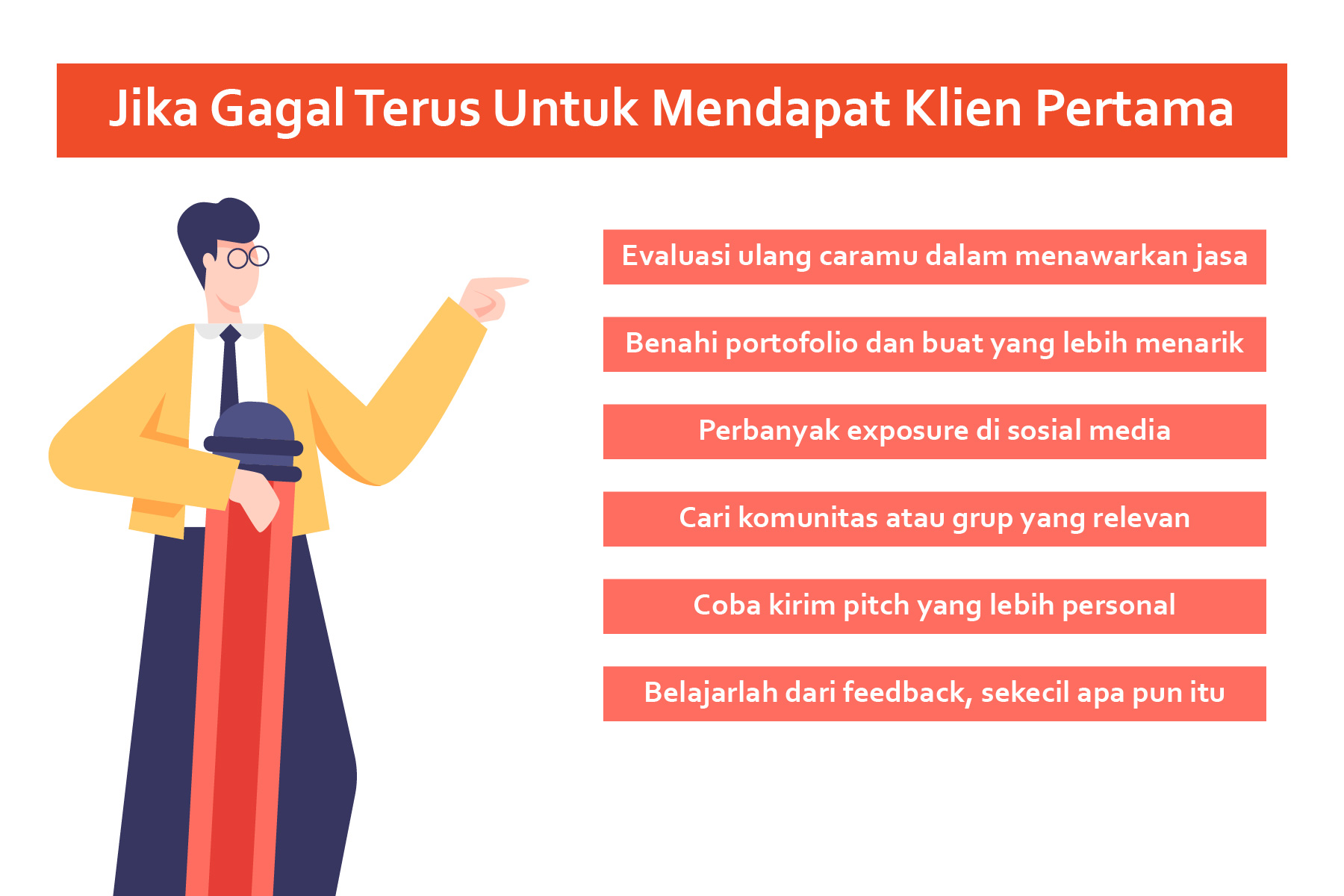 Jika Gagal Terus Untuk Mendapat Klien Pertama

Evaluasi ulang caramu dalam menawarkan jasa

Benahi portofolio dan buat yang lebih menarik

Perbanyak exposure di sosial media

Cari komunitas atau grup yang relevan

Coba kirim pitch yang lebih personal

Belajarlah dari feedback, sekecil apa pun itu